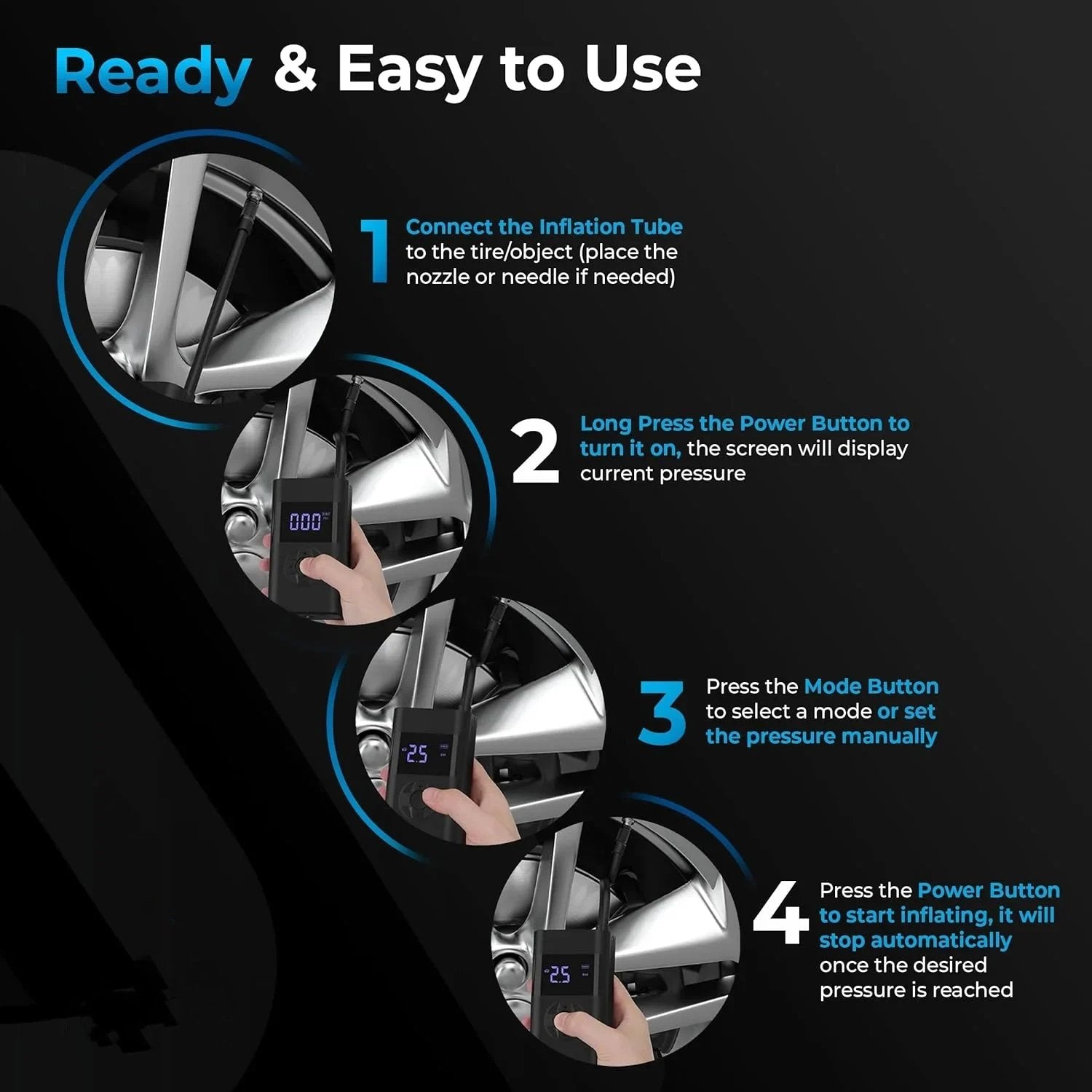 Ready & Easy to Use

1 Connect the Inflation Tube to the tire/object (place the nozzle or needle if needed)

000

2 Long Press the Power Button to turn it on, the screen will display current pressure

25

3 Press the Mode Button to select a mode or set the pressure manually

25

4 Press the Power Button to start inflating, it will stop automatically once the desired pressure is reached